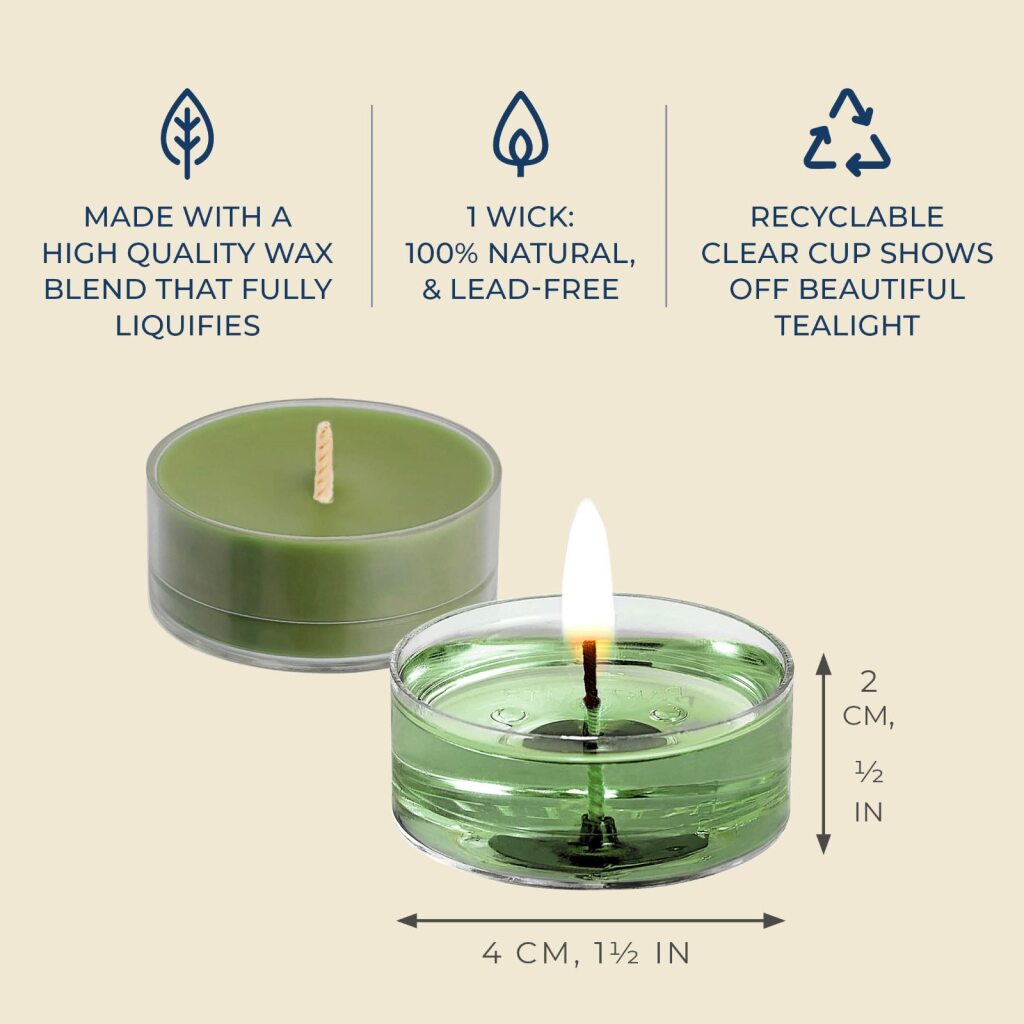 MADE WITH A HIGH QUALITY WAX BLEND THAT FULLY LIQUIFIES

1 WICK: 100% NATURAL, & LEAD-FREE

RECYCLABLE CLEAR CUP SHOWS OFF BEAUTIFUL TEALIGHT

2 CM, ½ IN

4 CM, 1½ IN